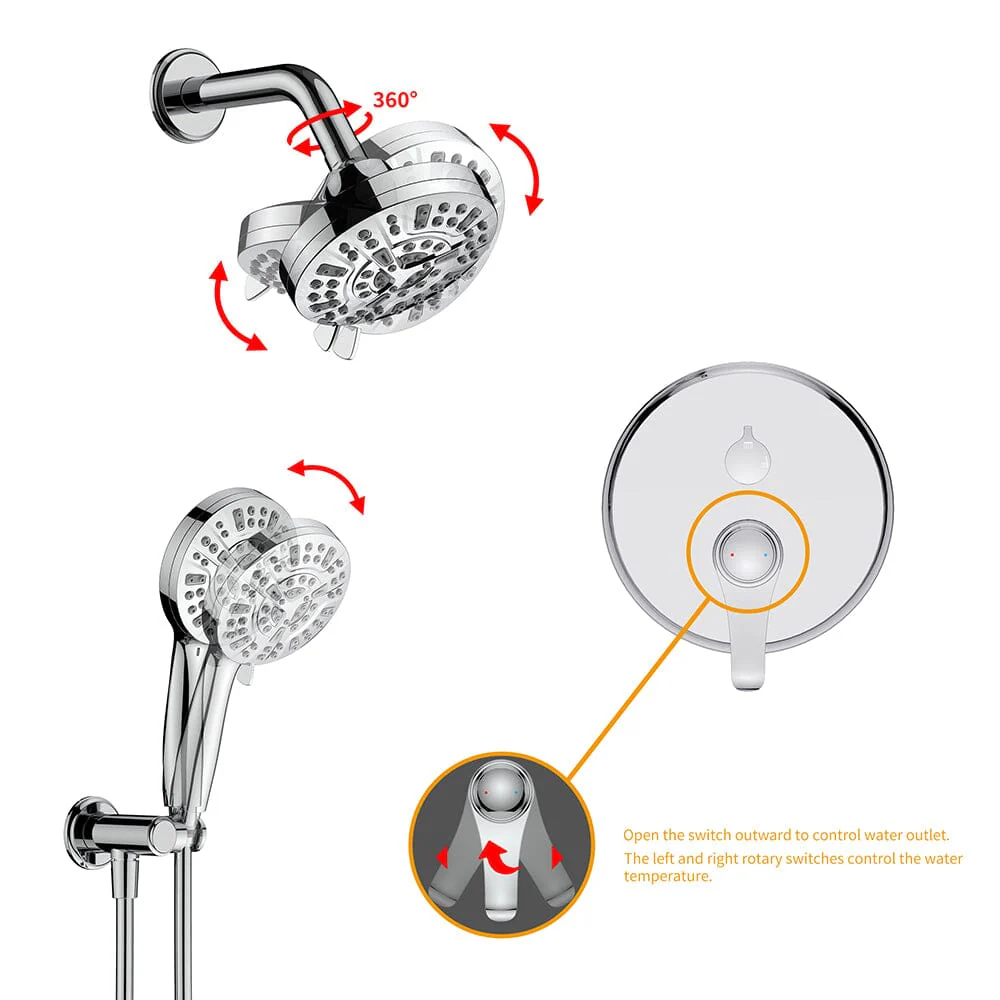 360°

Open the switch outward to control water outlet.

The left and right rotary switches control the water temperature.