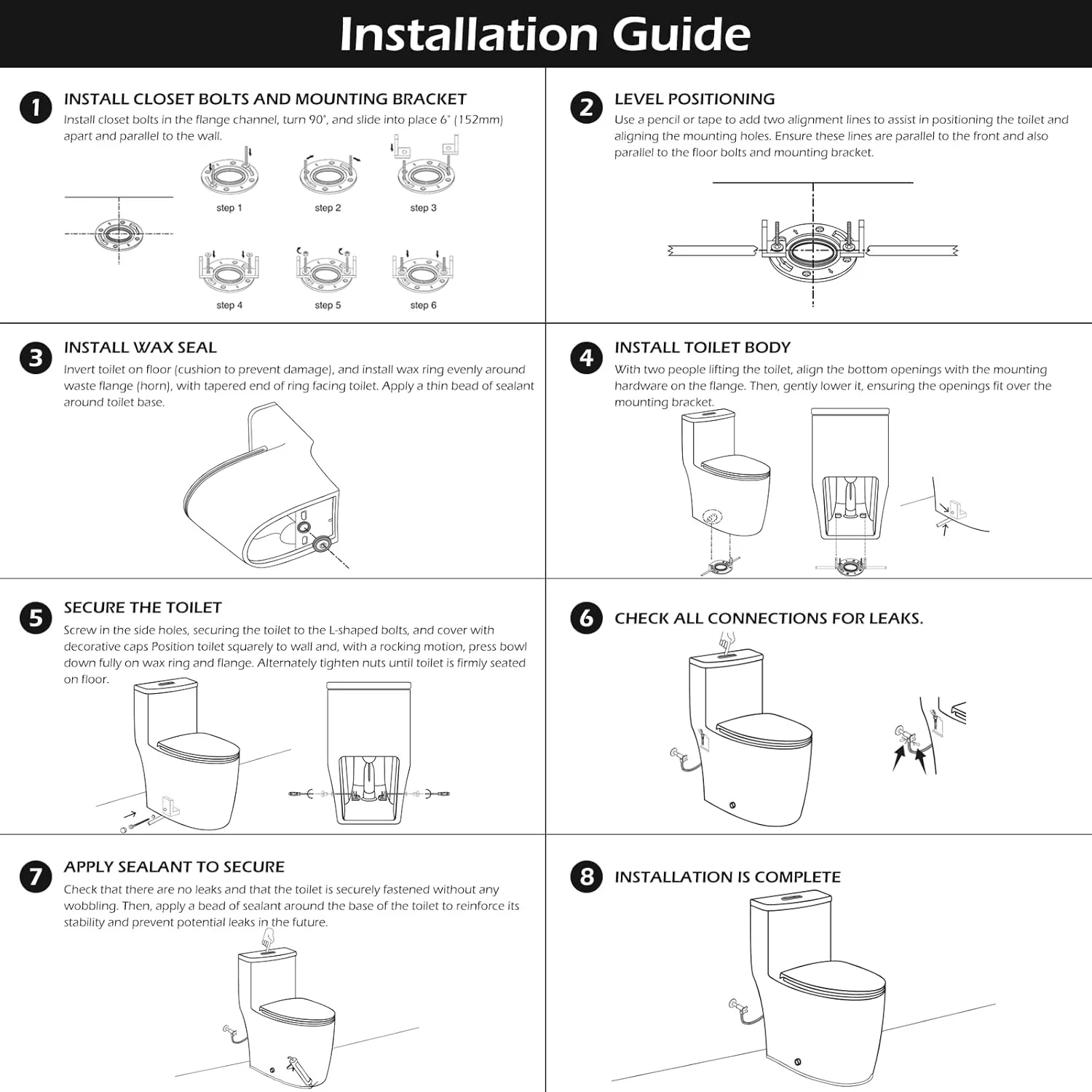 Installation Guide

1 INSTALL CLOSET BOLTS AND MOUNTING BRACKET
Install closet bolts in the flange channel, turn 90°, and slide into place 6" (152mm) apart and parallel to the wall.

step 1 step 2 step 3
step 4 step 5 step 6

2 LEVEL POSITIONING
Use a pencil or tape to add two alignment lines to assist in positioning the toilet and aligning the mounting holes. Ensure these lines are parallel to the front and also parallel to the floor bolts and mounting bracket.

3 INSTALL WAX SEAL
Invert toilet on floor (cushion to prevent damage), and install wax ring evenly around waste flange (horn), with tapered end of ring facing toilet. Apply a thin bead of sealant around toilet base.

4 INSTALL TOILET BODY
With two people lifting the toilet, align the bottom openings with the mounting hardware on the flange. Then, gently lower it, ensuring the openings fit over the mounting bracket.

5 SECURE THE TOILET
Screw in the side holes, securing the toilet to the L-shaped bolts, and cover with decorative caps Position toilet squarely to wall and, with a rocking motion, press bowl down fully on wax ring and flange. Alternately tighten nuts until toilet is firmly seated on floor.

6 CHECK ALL CONNECTIONS FOR LEAKS.

7 APPLY SEALANT TO SECURE
Check that there are no leaks and that the toilet is securely fastened without any wobbling. Then, apply a bead of sealant around the base of the toilet to reinforce its stability and prevent potential leaks in the future.

8 INSTALLATION IS COMPLETE