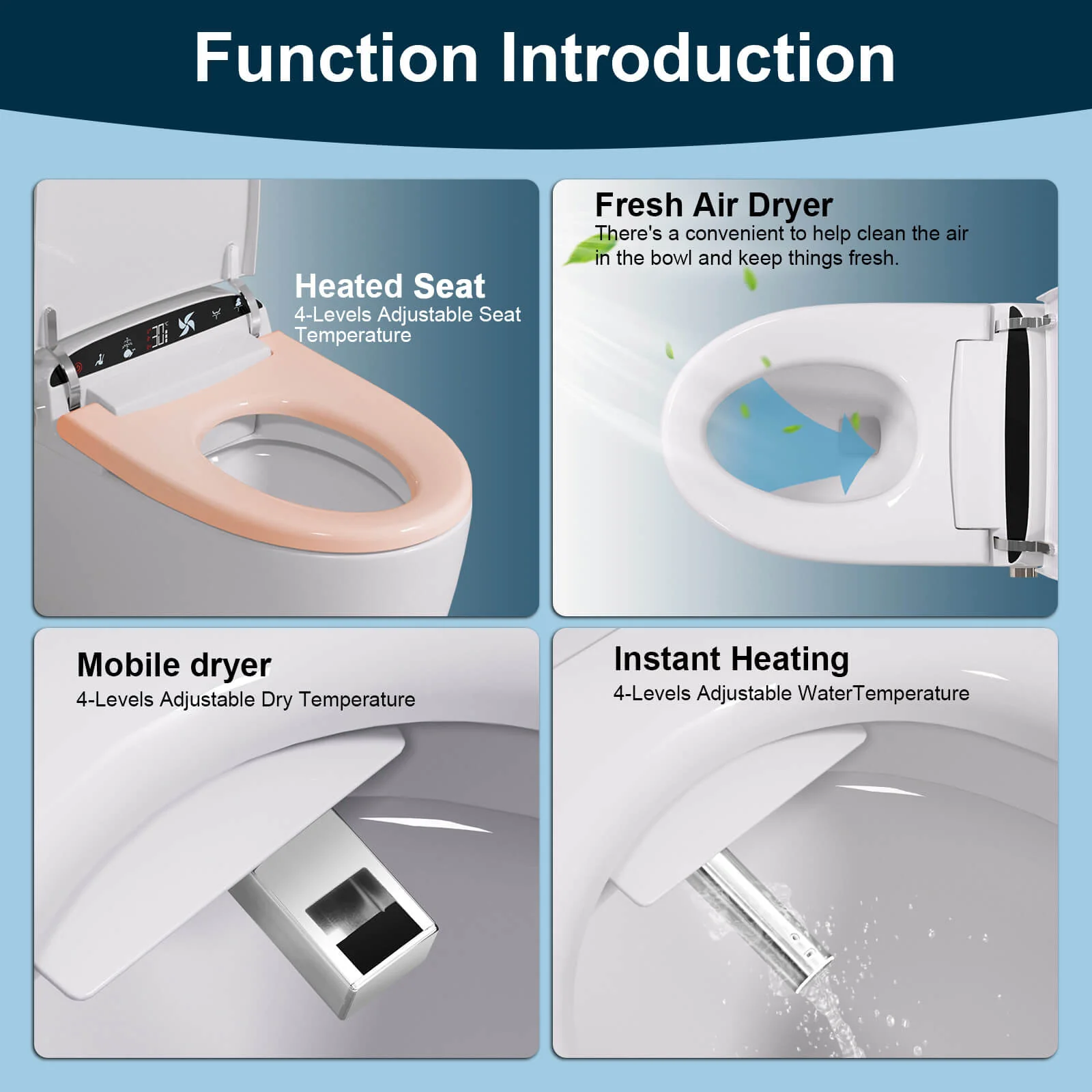 Function Introduction

Heated Seat
4-Levels Adjustable Seat Temperature

30

Fresh Air Dryer
There's a convenient to help clean the air in the bowl and keep things fresh.

Mobile dryer
4-Levels Adjustable Dry Temperature

Instant Heating
4-Levels Adjustable WaterTemperature