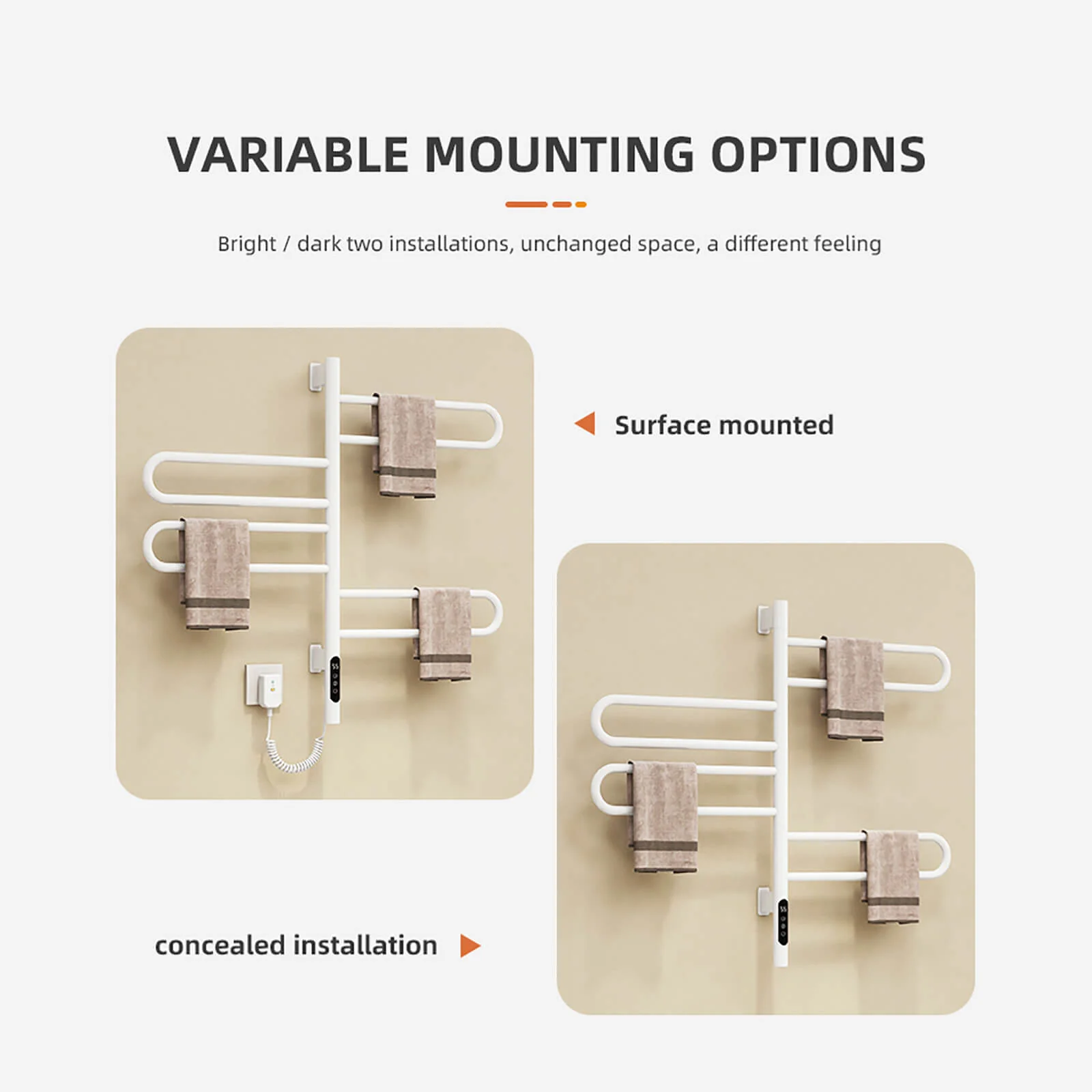 VARIABLE MOUNTING OPTIONS

Bright / dark two installations, unchanged space, a different feeling

Surface mounted

55

concealed installation

55