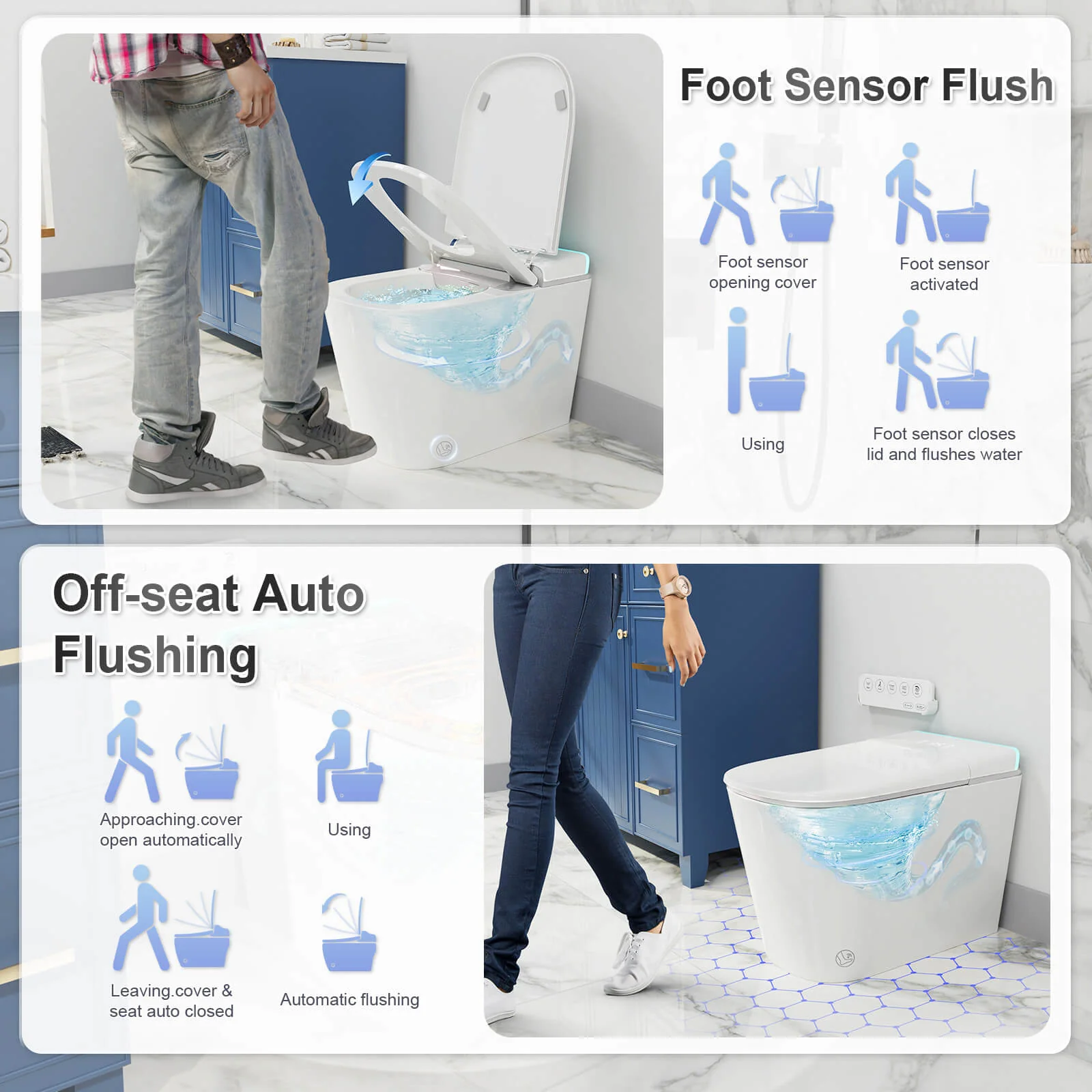 Foot Sensor Flush

Foot sensor opening cover

Foot sensor activated

Using

Foot sensor closes lid and flushes water

Off-seat Auto Flushing

Approaching.cover open automatically

Using

Leaving.cover & seat auto closed

Automatic flushing