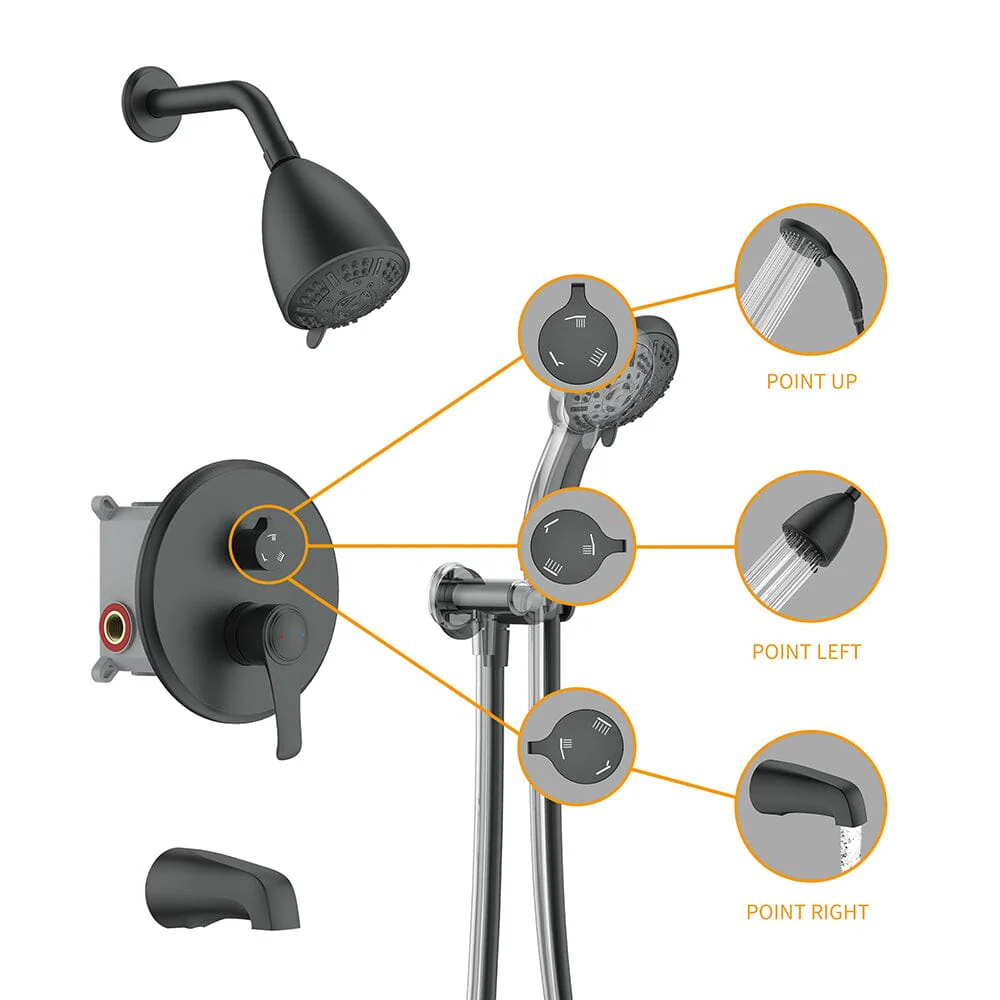 POINT UP

POINT LEFT

POINT RIGHT