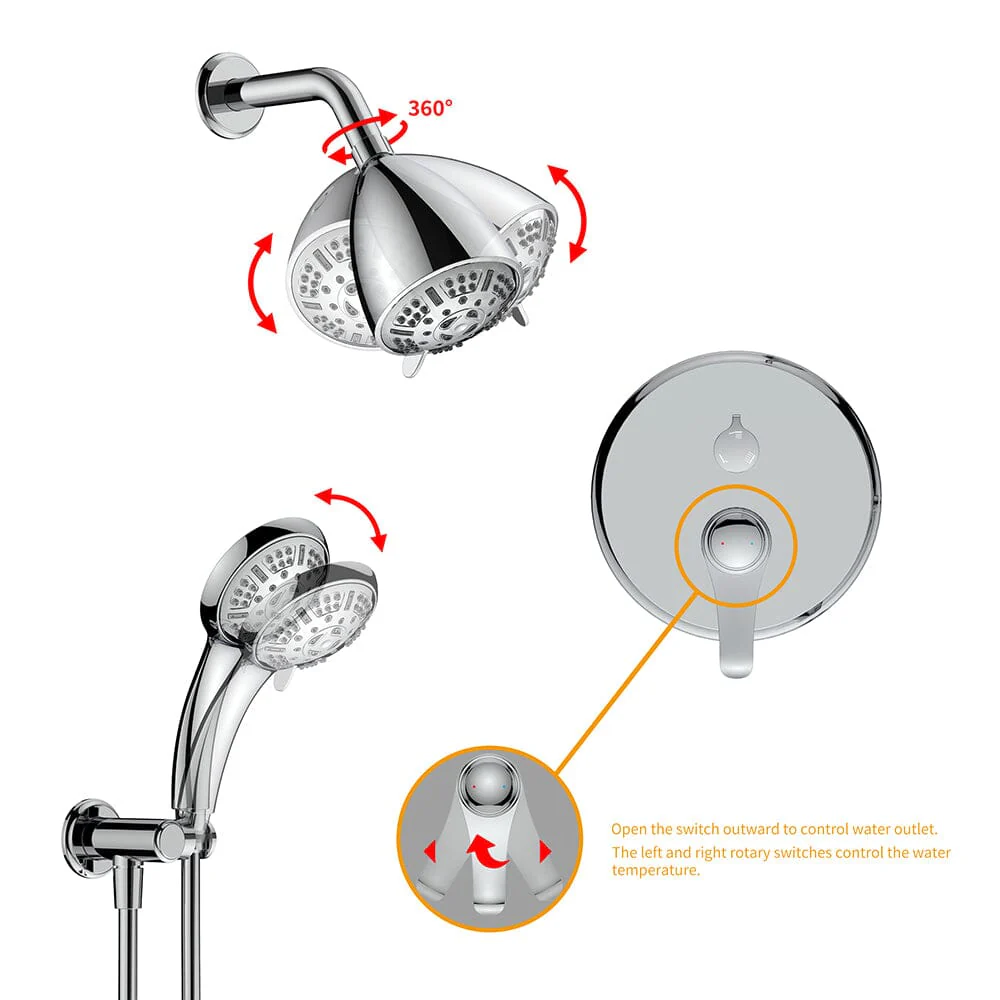 360°

Open the switch outward to control water outlet.

The left and right rotary switches control the water temperature.