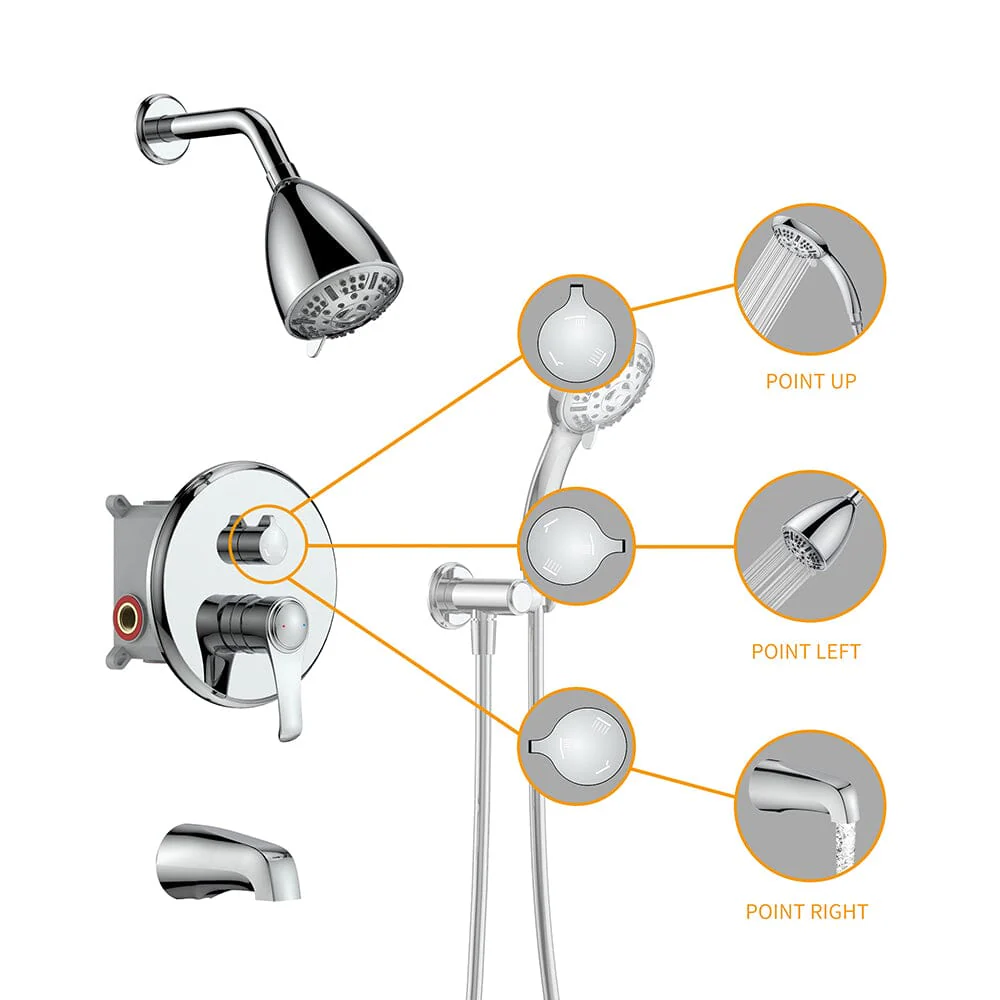 POINT UP

POINT LEFT

POINT RIGHT