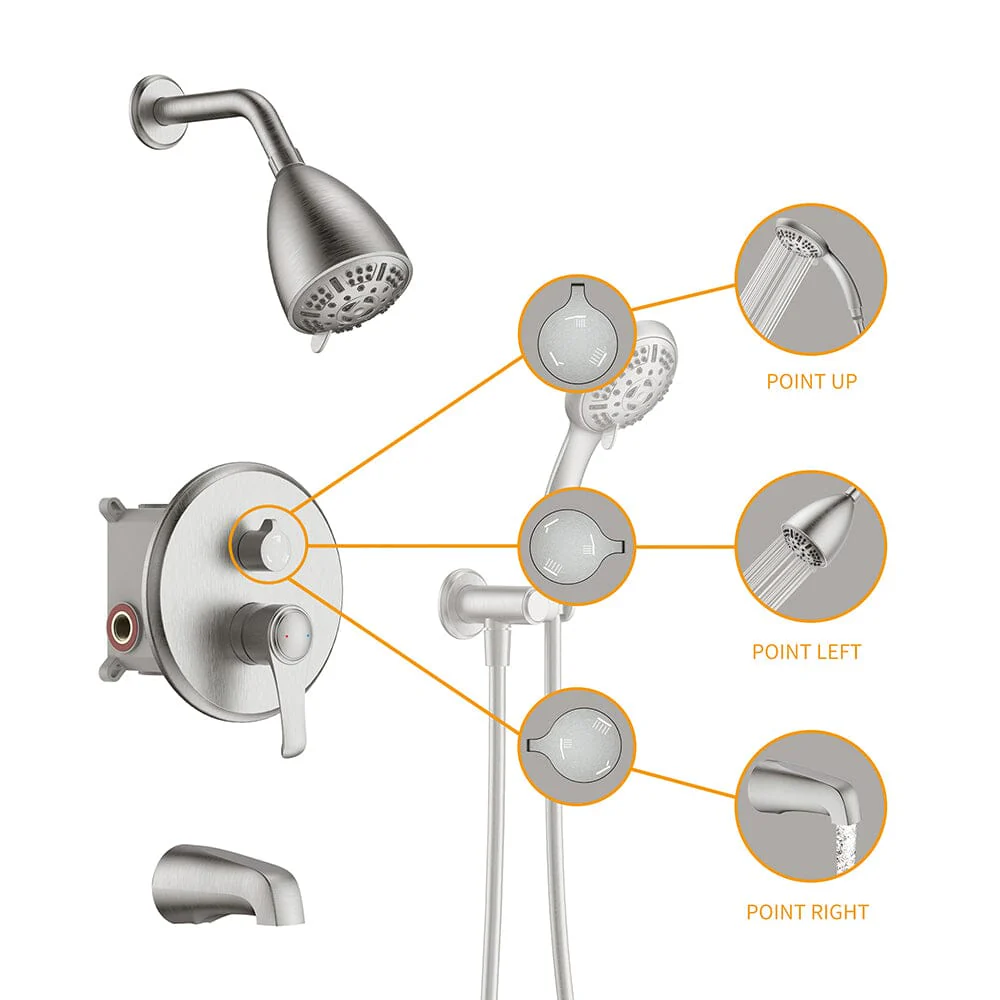 POINT UP

POINT LEFT

POINT RIGHT