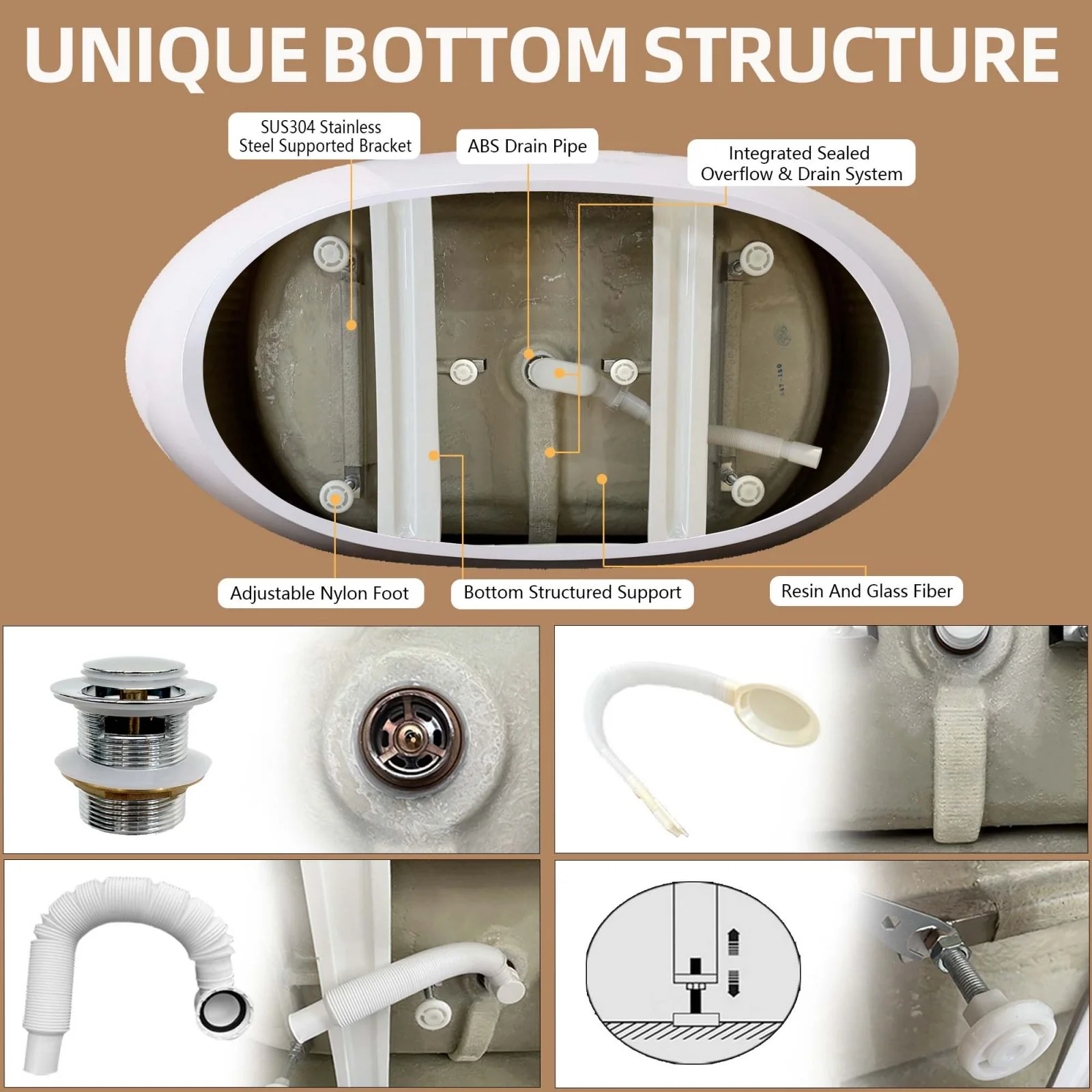 UNIQUE BOTTOM STRUCTURE

SUS304 Stainless Steel Supported Bracket

ABS Drain Pipe

Integrated Sealed Overflow & Drain System

Adjustable Nylon Foot

Bottom Structured Support

Resin And Glass Fiber