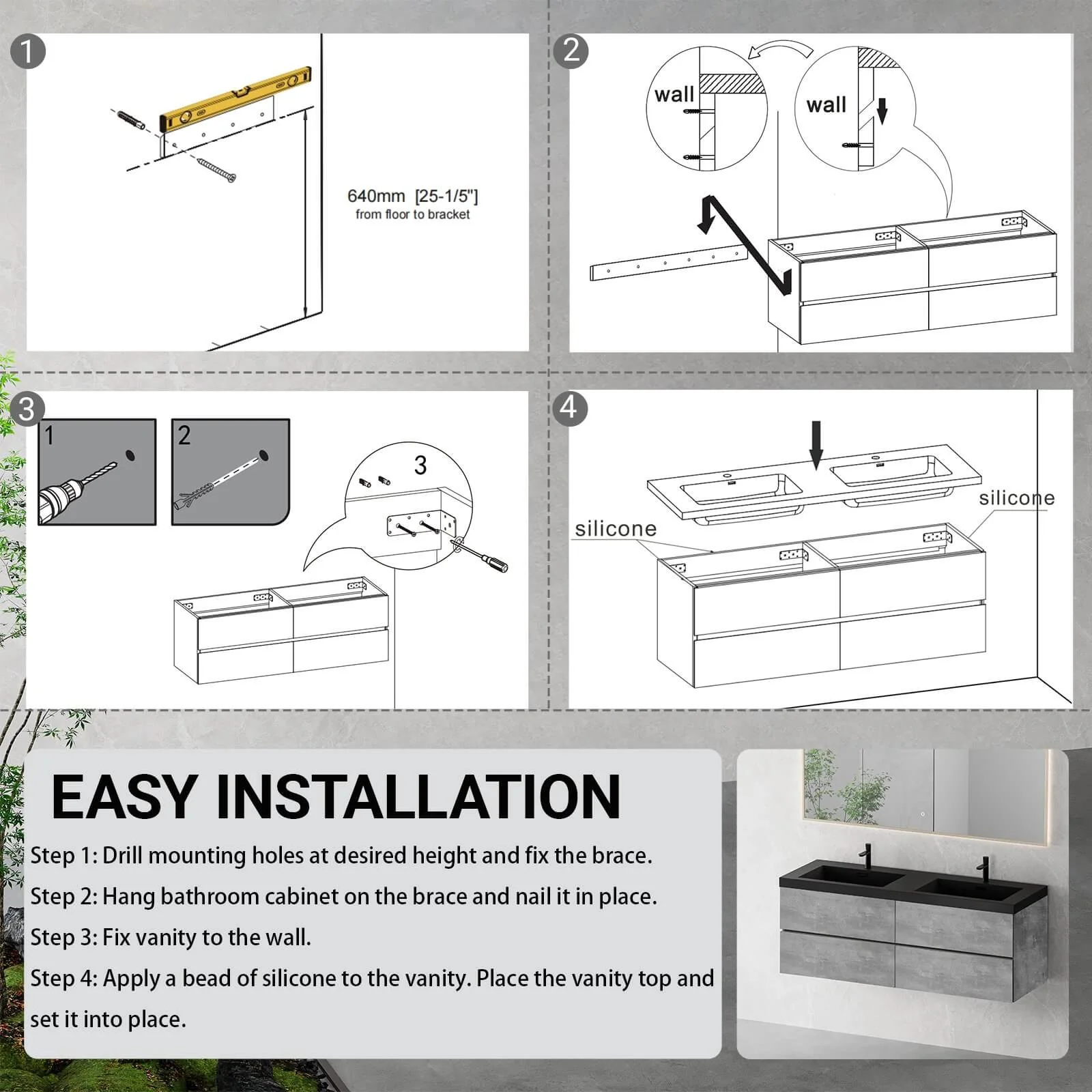 1

640mm [25-1/5"]
from floor to bracket

2

wall

wall

3

1

2

3

4

silicone

silicone

EASY INSTALLATION

Step 1: Drill mounting holes at desired height and fix the brace.

Step 2: Hang bathroom cabinet on the brace and nail it in place.

Step 3: Fix vanity to the wall.

Step 4: Apply a bead of silicone to the vanity. Place the vanity top and set it into place.