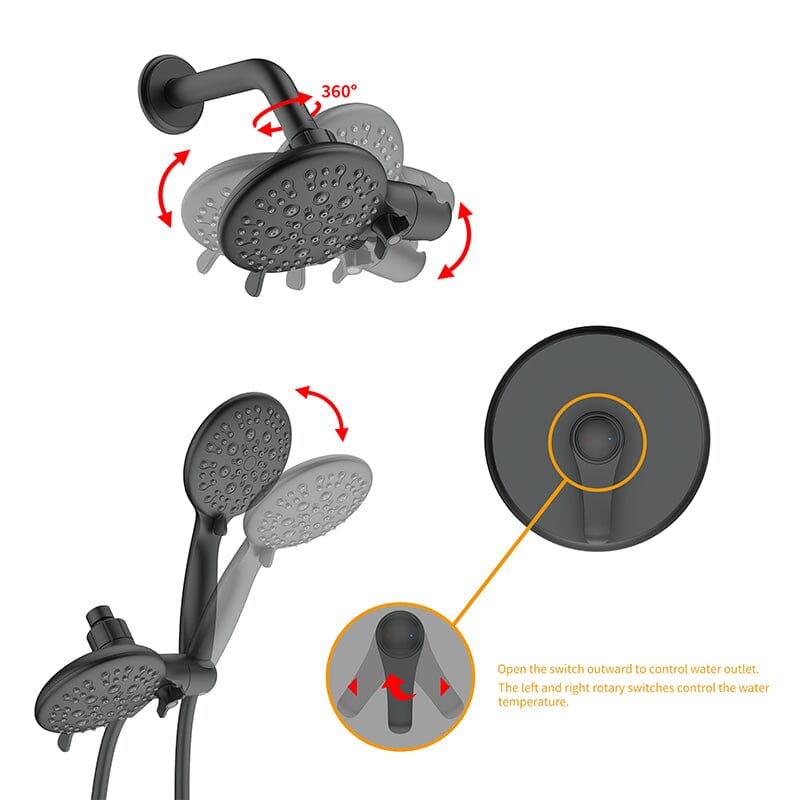 360°

Open the switch outward to control water outlet.
The left and right rotary switches control the water temperature.