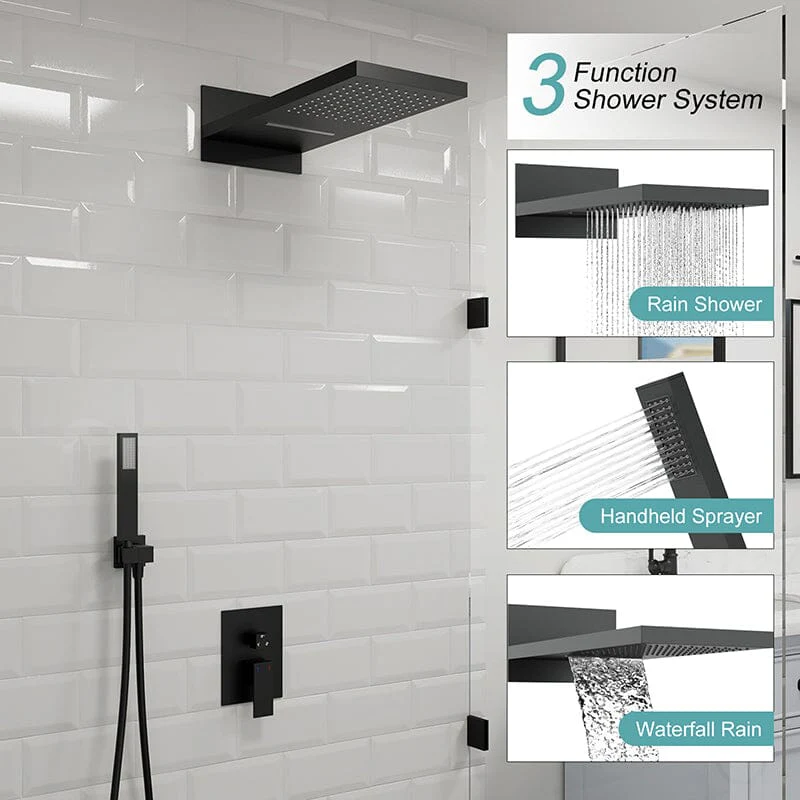 3 Function Shower System

Rain Shower

Handheld Sprayer

Waterfall Rain