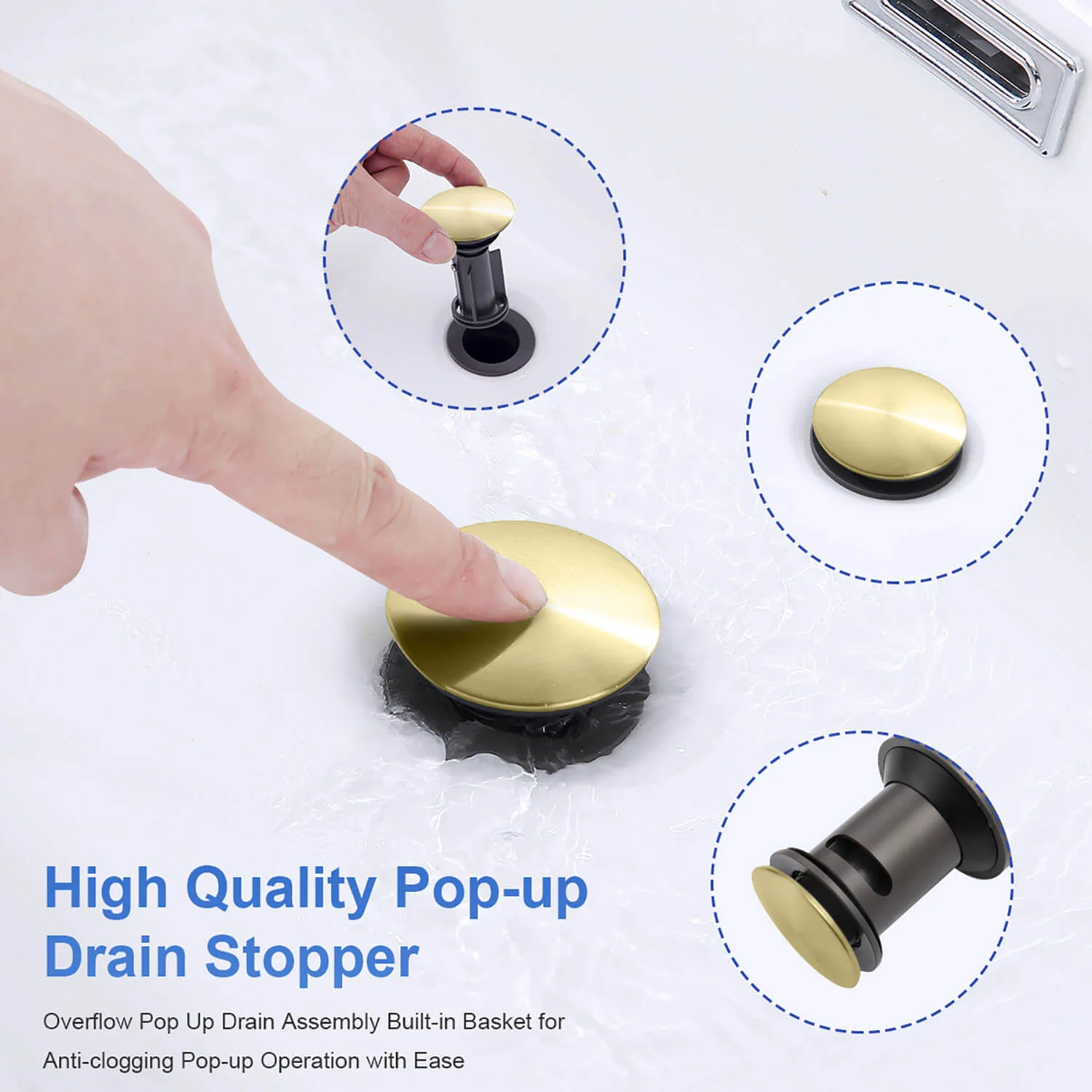 High Quality Pop-up Drain Stopper

Overflow Pop Up Drain Assembly Built-in Basket for Anti-clogging Pop-up Operation with Ease