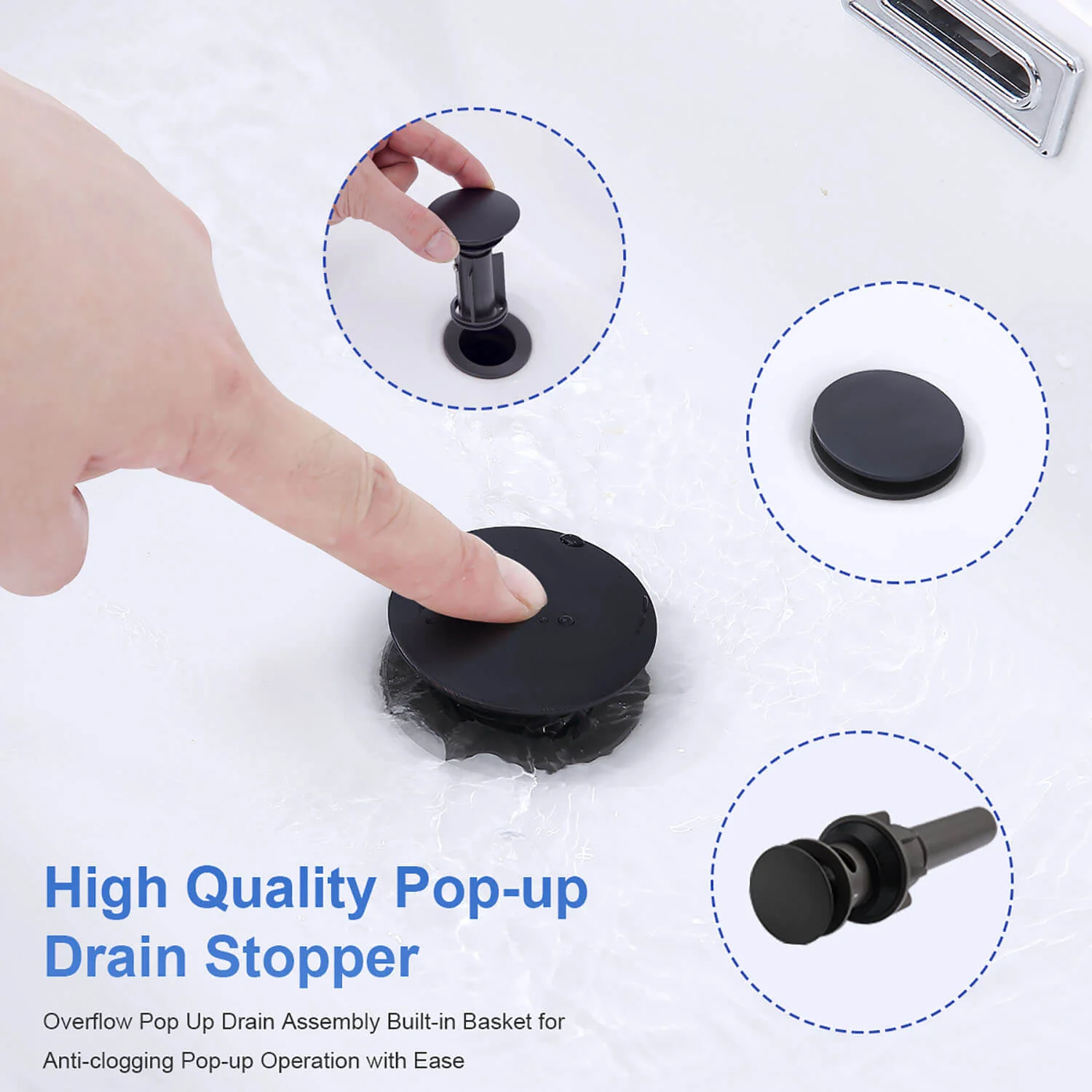 High Quality Pop-up Drain Stopper

Overflow Pop Up Drain Assembly Built-in Basket for Anti-clogging Pop-up Operation with Ease