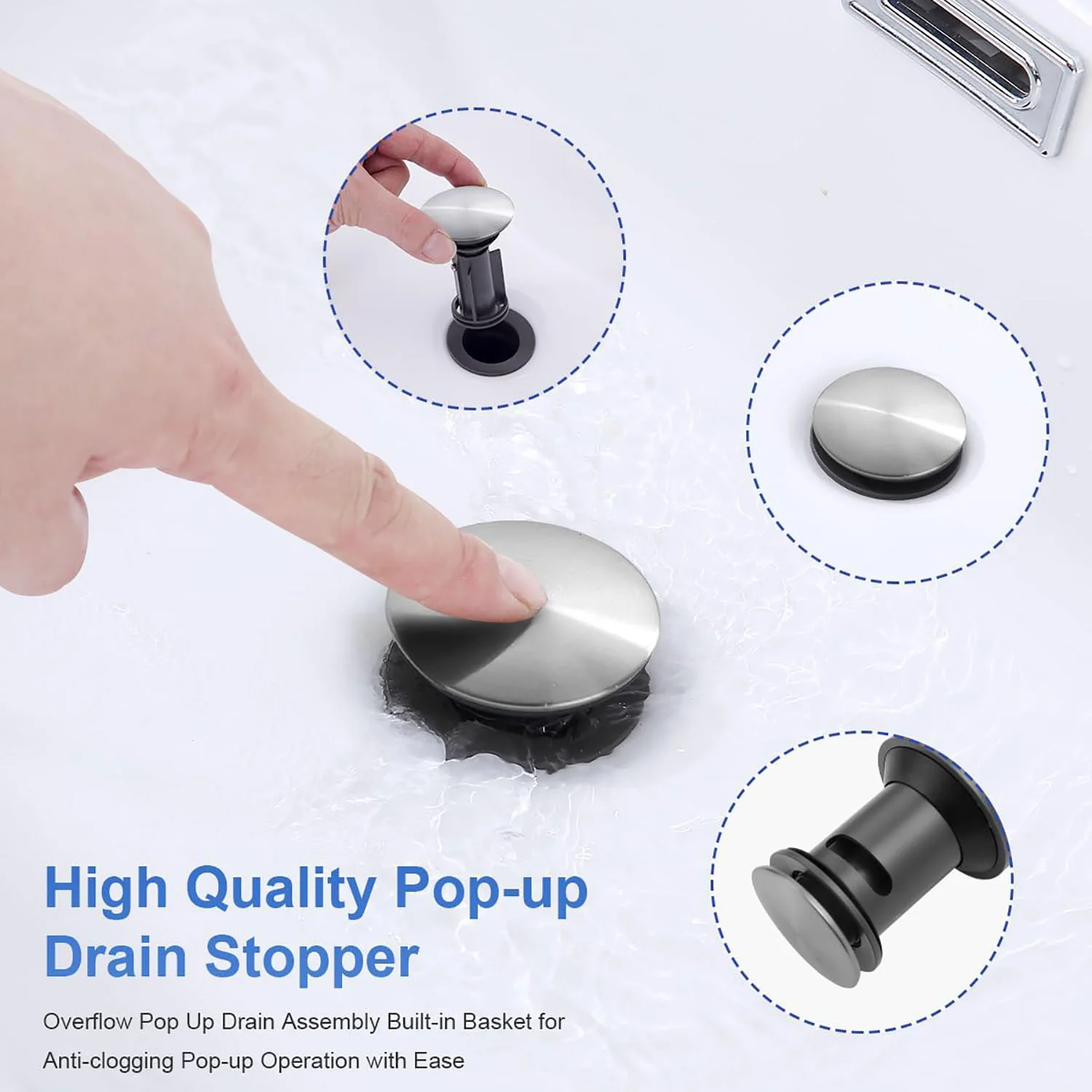 High Quality Pop-up Drain Stopper

Overflow Pop Up Drain Assembly Built-in Basket for Anti-clogging Pop-up Operation with Ease